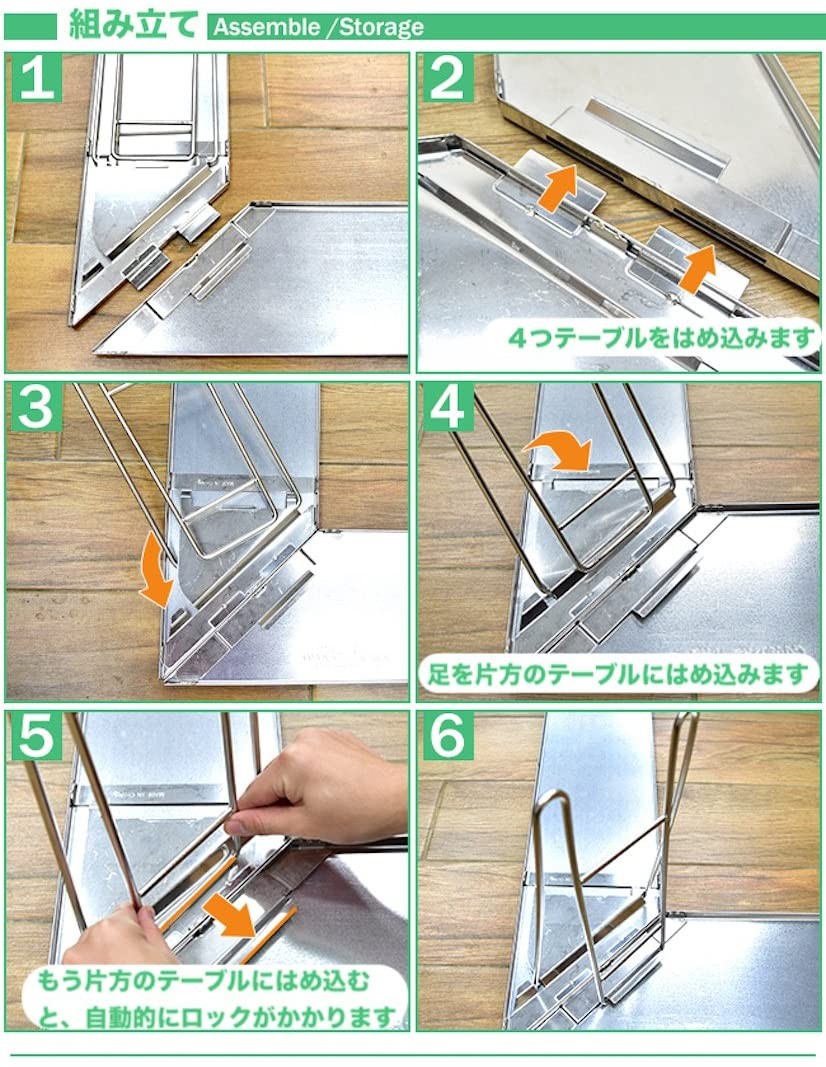 組み立て Assemble /Storage

1

2

4つテーブルをはめ込みます

3

4

足を片方のテーブルにはめ込みます

5

もう片方のテーブルにはめ込むと、自動的にロックがかかります

6